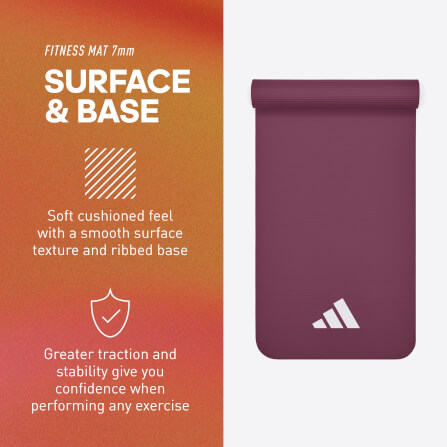 FITNESS MAT 7mm

SURFACE & BASE

Soft cushioned feel with a smooth surface texture and ribbed base

Greater traction and stability give you confidence when performing any exercise